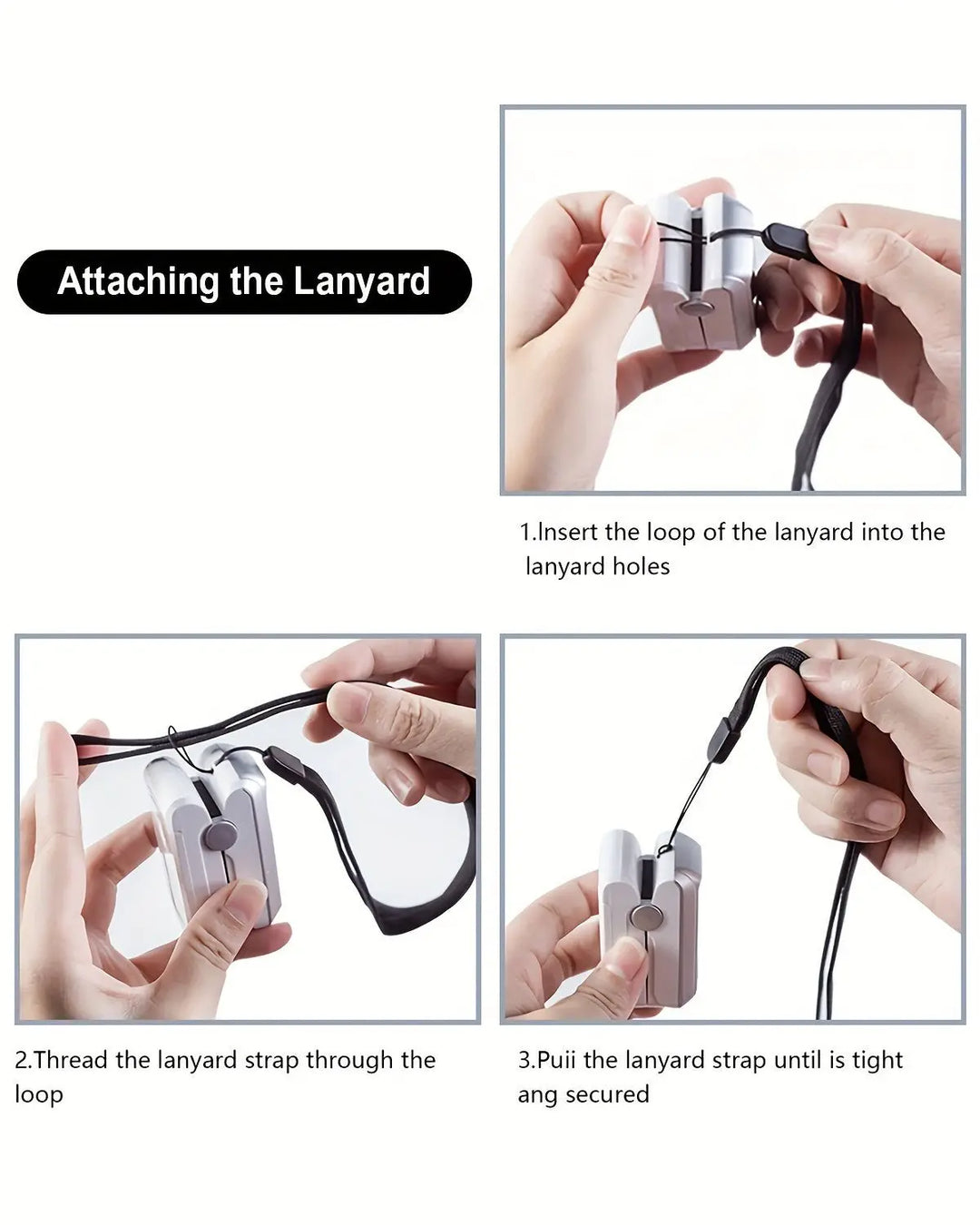 Attaching the Lanyard

1.Insert the loop of the lanyard into the lanyard holes

2.Thread the lanyard strap through the loop

3.Puii the lanyard strap until is tight ang secured